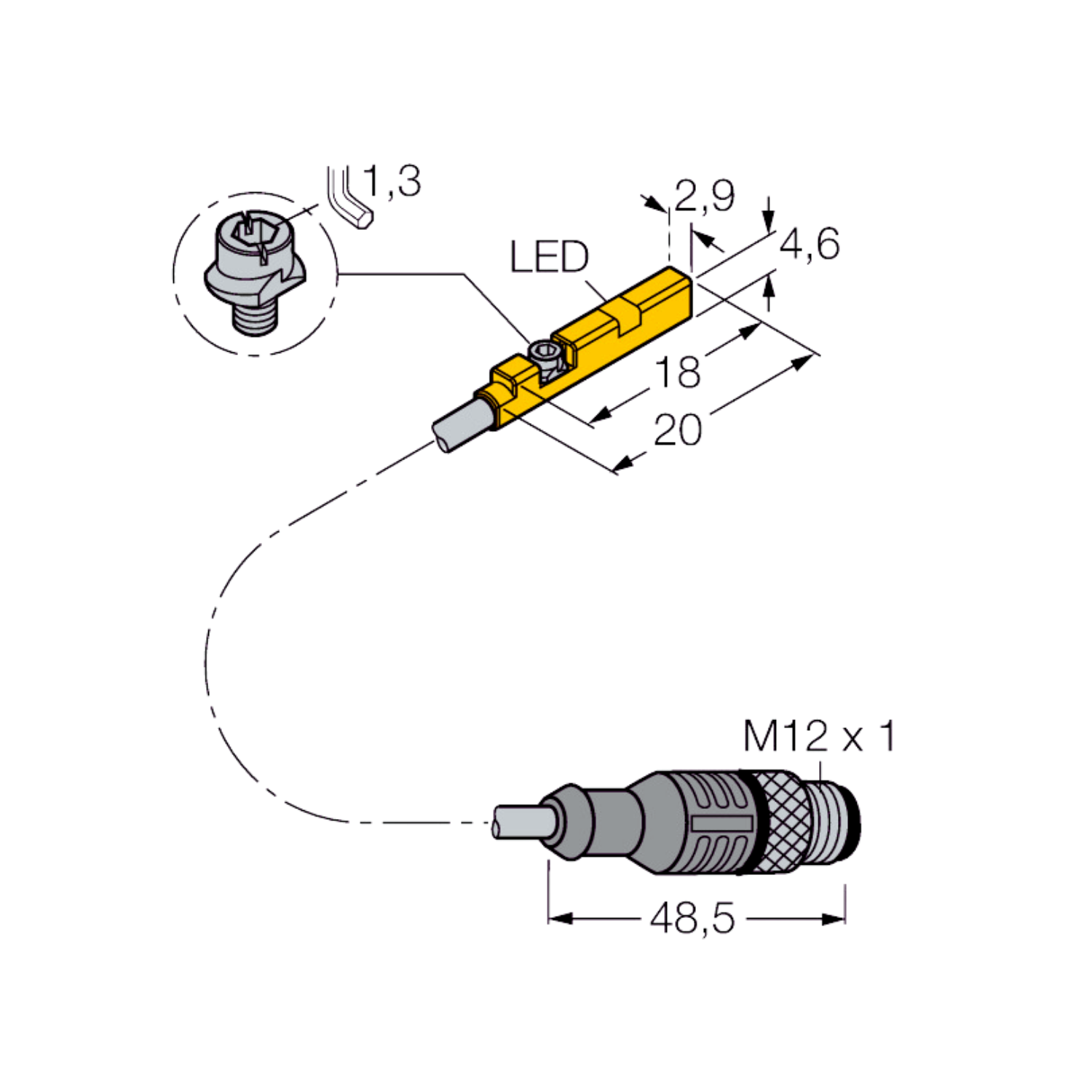 1,3

2,9

4,6

LED

18

20

M12 x 1

48,5