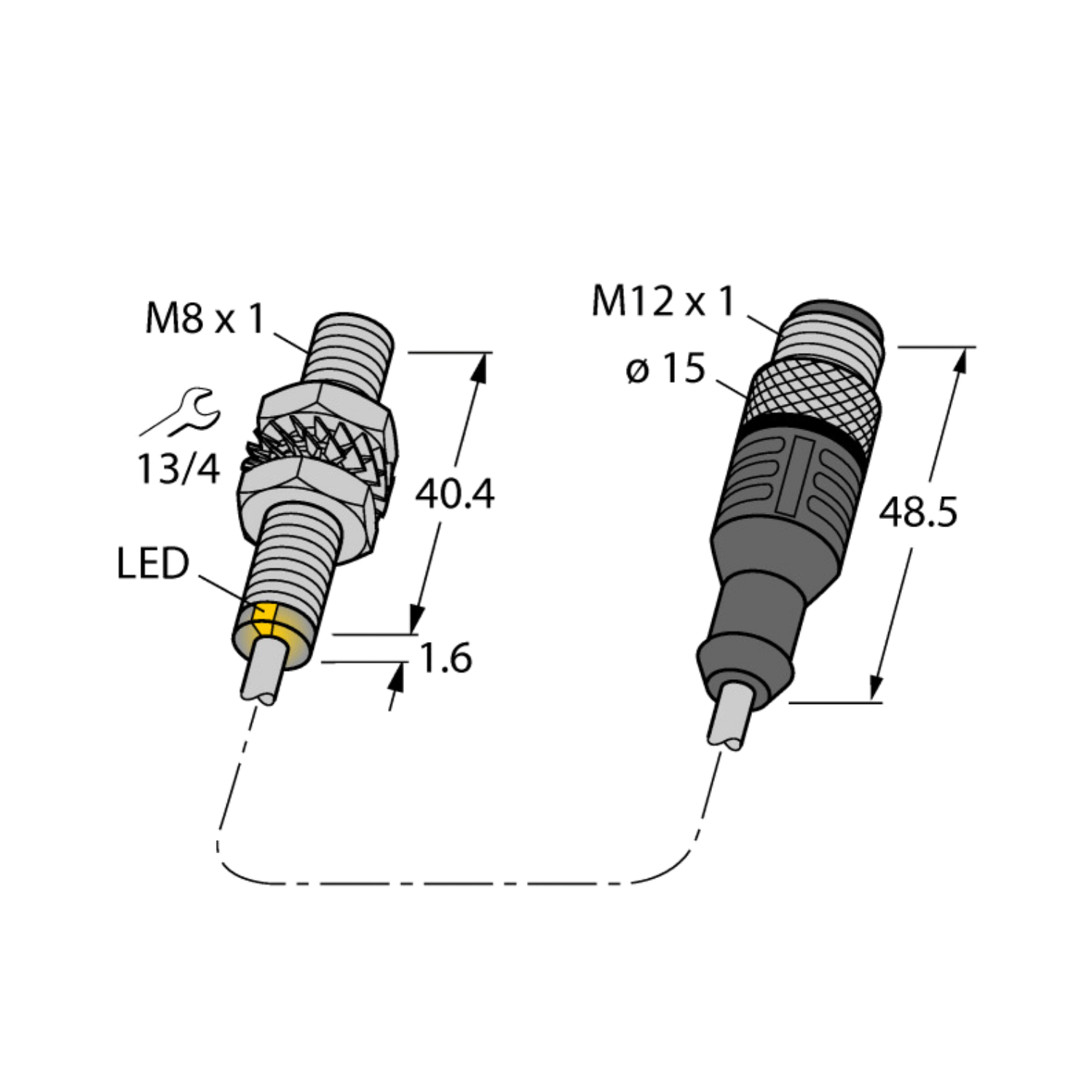 M8 x 1

13/4

LED

40.4

1.6

M12 x 1

ø 15

48.5